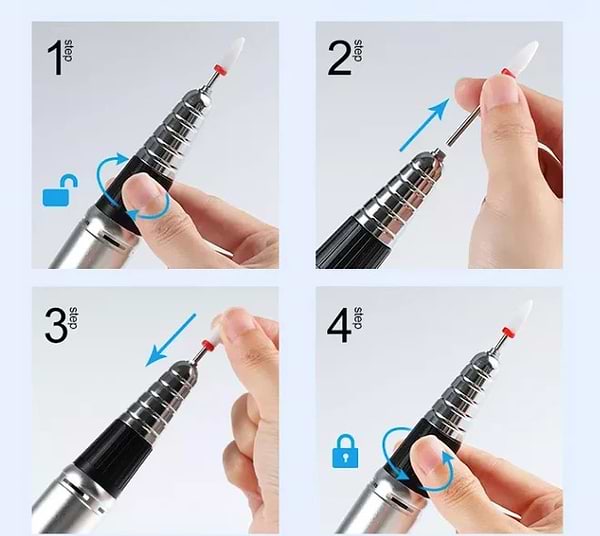 1 step

2 step

3 step

4 step