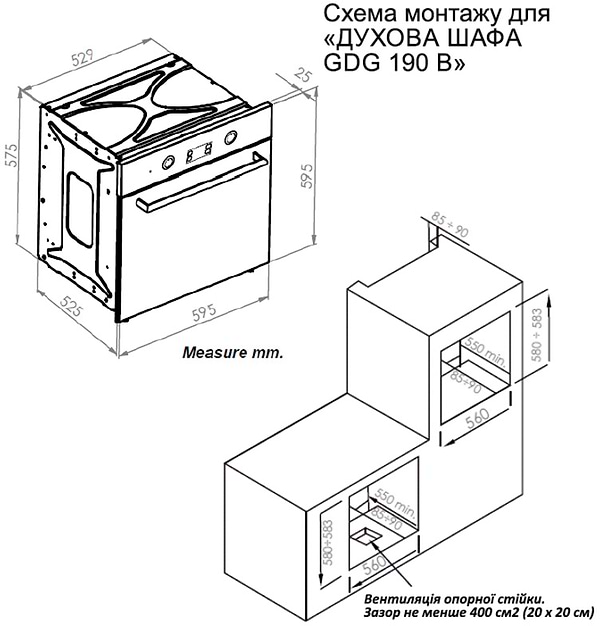 Схема монтажу для «ДУХОВА ШАФА GDG 190 B»

529
25
575
595
525
595
Measure mm.

85 ÷ 90
580 ÷ 583
550 min.
85÷90
560

550 min.
85÷90
580÷583
560

Вентиляція опорної стійки.
Зазор не менше 400 см2 (20 х 20 см)