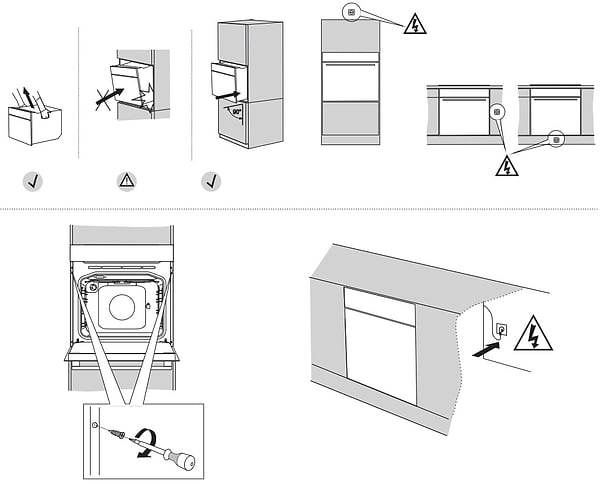 90°