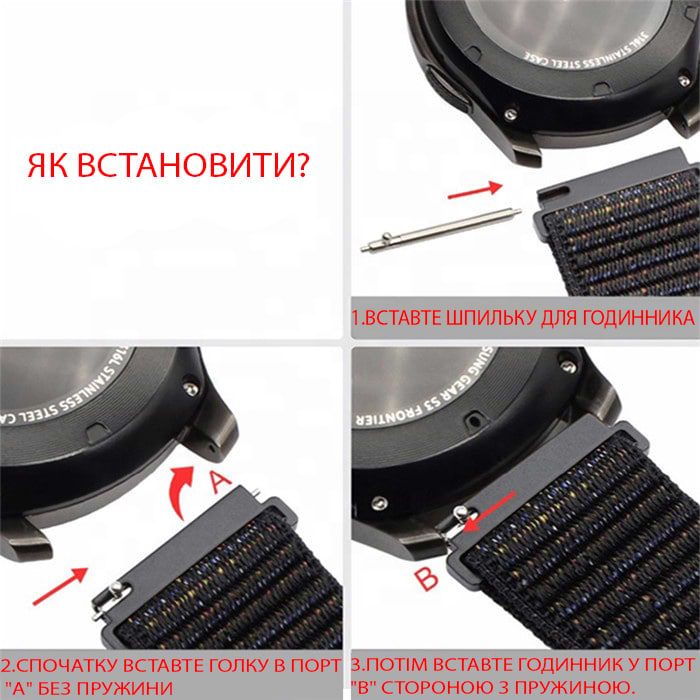 ЯК ВСТАНОВИТИ?

316L STAINLESS STEEL CASE

1.ВСТАВТЕ ШПИЛЬКУ ДЛЯ ГОДИННИКА

316L STAINLESS STEEL CA

A

2.СПОЧАТКУ ВСТАВТЕ ГОЛКУ В ПОРТ "А" БЕЗ ПРУЖИНИ

SUNG GEAR S3 FRONTIER

B

3.ПОТІМ ВСТАВТЕ ГОДИННИК У ПОРТ "В" СТОРОНОЮ З ПРУЖИНОЮ.