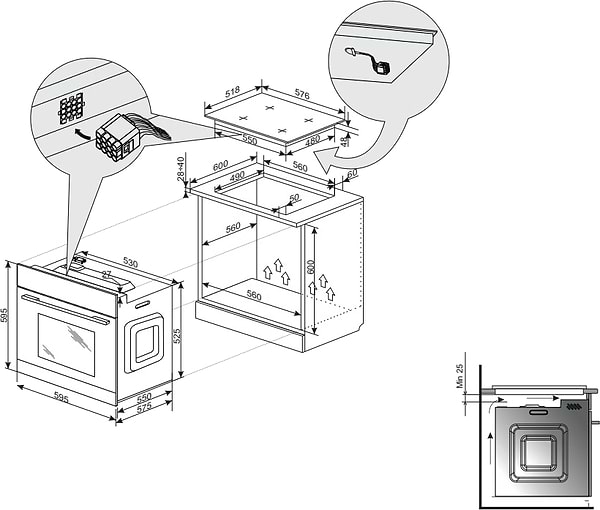 518
576
550
480
48
28÷40
600
490
560
60
50
560
600
560
530
27
595
525
595
550
575
Min 25