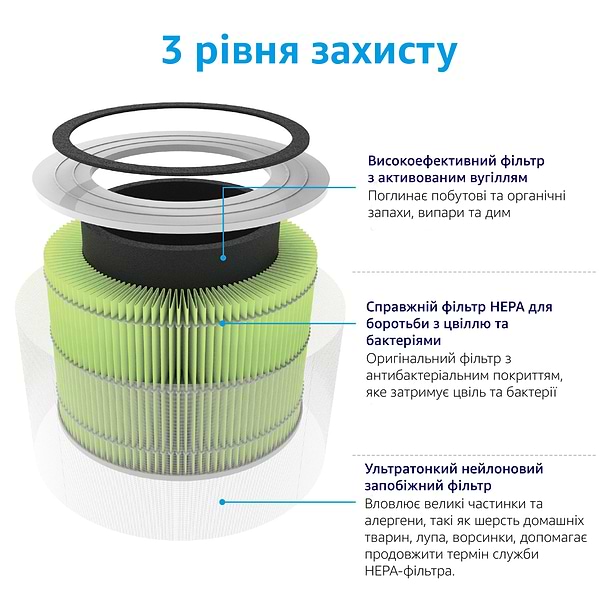 3 рівня захисту

Високоефективний фільтр з активованим вугіллям
Поглинає побутові та органічні запахи, випари та дим

Справжній фільтр HEPA для боротьби з цвіллю та бактеріями
Оригінальний фільтр з антибактеріальним покриттям, яке затримує цвіль та бактерії

Ультратонкий нейлоновий запобіжний фільтр
Вловлює великі частинки та алергени, такі як шерсть домашніх тварин, лупа, ворсинки, допомагає продовжити термін служби HEPA-фільтра.