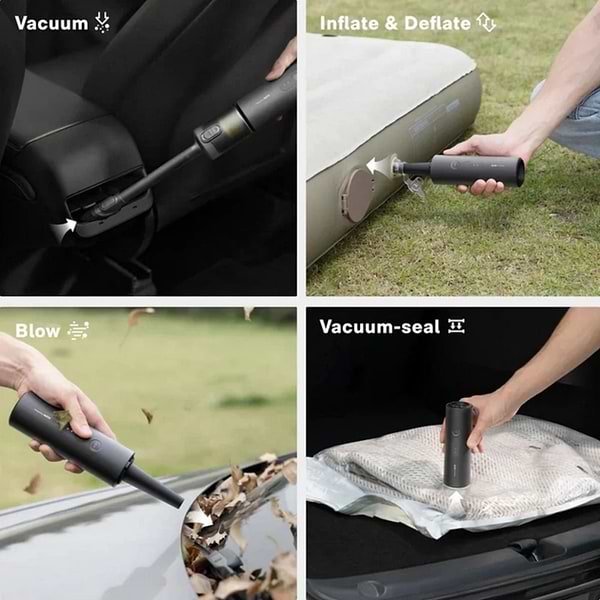 Vacuum

Inflate & Deflate

Blow

Vacuum-seal