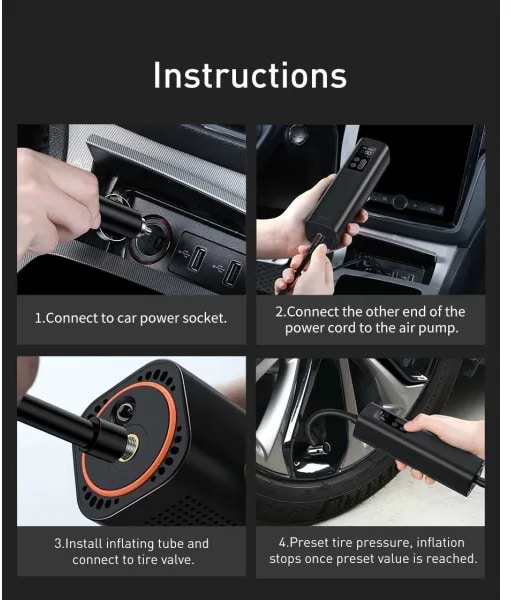 Instructions

1.Connect to car power socket.

2.Connect the other end of the power cord to the air pump.

3.Install inflating tube and connect to tire valve.

4.Preset tire pressure, inflation stops once preset value is reached.