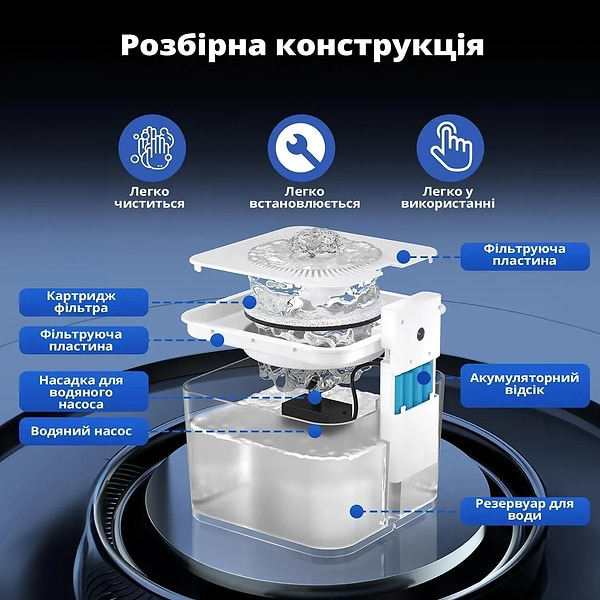 Розбірна конструкція

Легко чиститься

Легко встановлюється

Легко у використанні

Фільтруюча пластина

Картридж фільтра

Фільтруюча пластина

Насадка для водяного насоса

Акумуляторний відсік

Водяний насос

Резервуар для води