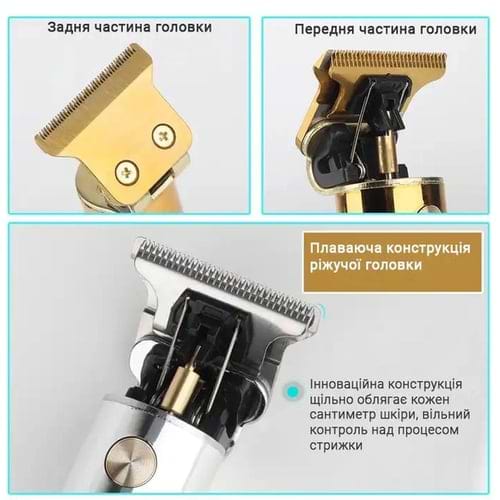 Задня частина головки

Передня частина головки

Плаваюча конструкція ріжучої головки

Інноваційна конструкція щільно облягає кожен сантиметр шкіри, вільний контроль над процесом стрижки