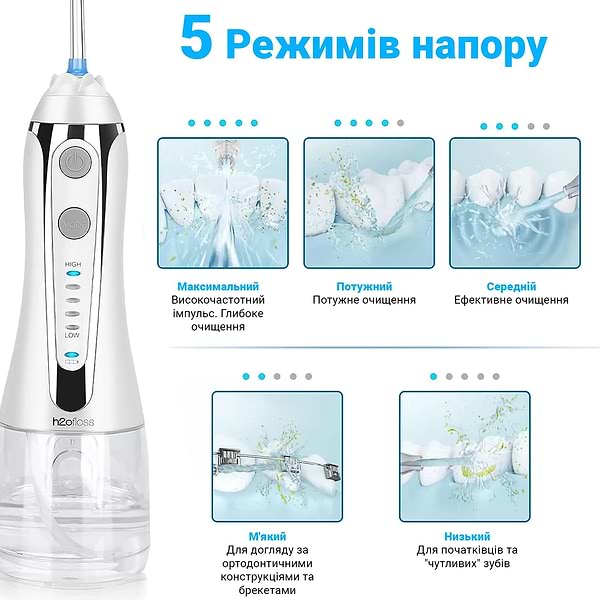 5 Режимів напору

MODE

HIGH

LOW

h2ofloss

Максимальний
Високочастотний імпульс. Глибоке очищення

Потужний
Потужне очищення

Середній
Ефективне очищення

М'який
Для догляду за ортодонтичними конструкціями та брекетами

Низький
Для початківців та "чутливих" зубів