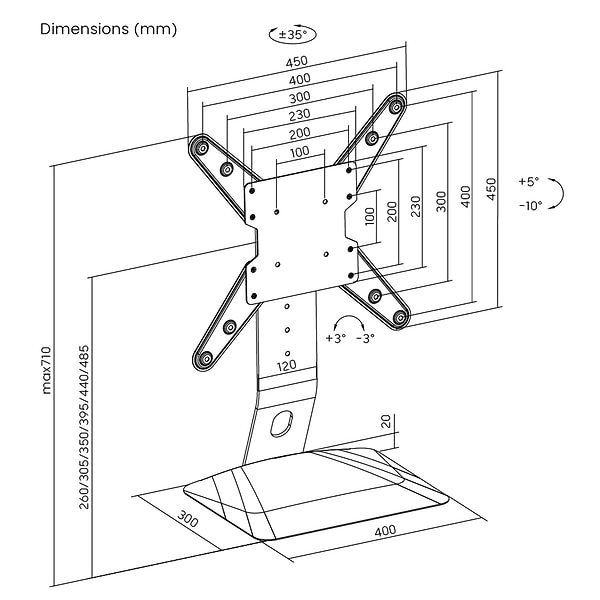 Dimensions (mm)

±35°

450
400
300
230
200
100

100
200
230
300
400
450

+5°
-10°

+3°
-3°

120

max710

260/305/350/395/440/485

20

300

400