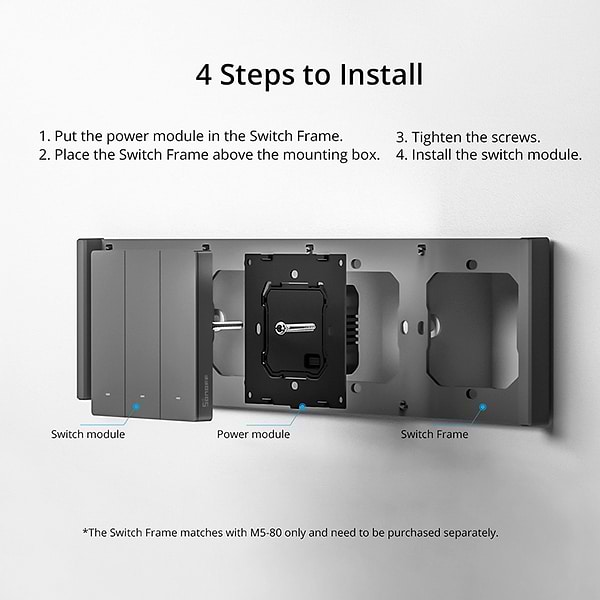 4 Steps to Install

1. Put the power module in the Switch Frame.
2. Place the Switch Frame above the mounting box.

3. Tighten the screws.
4. Install the switch module.

Sonoff

Switch module

Power module

Switch Frame

*The Switch Frame matches with M5-80 only and need to be purchased separately.