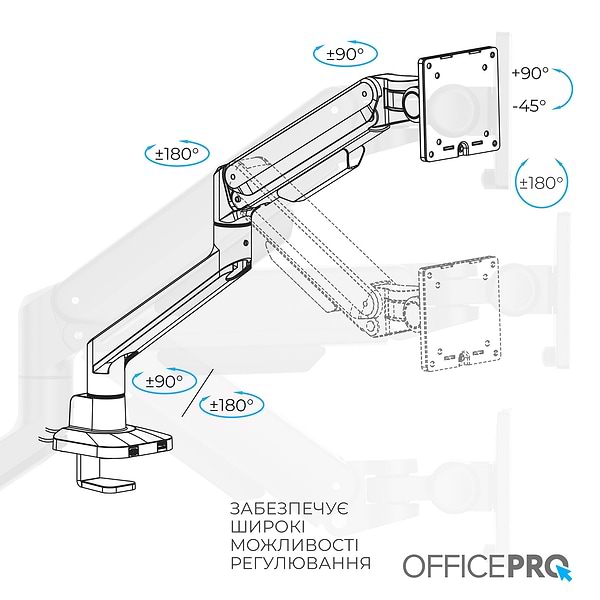 ±90°

+90°

-45°

±180°

±180°

±90°

±180°

ЗАБЕЗПЕЧУЄ ШИРОКІ МОЖЛИВОСТІ РЕГУЛЮВАННЯ

OFFICEPRO