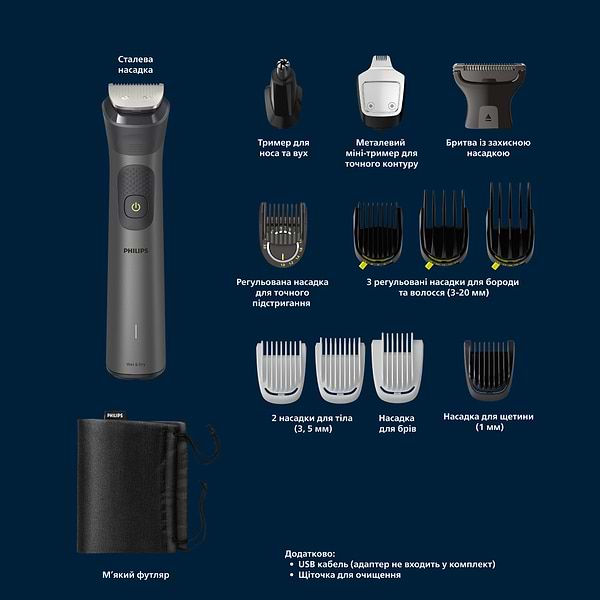 Сталева насадка

PHILIPS

Wet & Dry

Тример для носа та вух

Металевий міні-тример для точного контуру

Бритва із захисною насадкою

Регульована насадка для точного підстригання

3 регульовані насадки для бороди та волосся (3-20 мм)

2 насадки для тіла (3, 5 мм)

Насадка для брів

Насадка для щетини (1 мм)

PHILIPS

М'який футляр

Додатково:
• USB кабель (адаптер не входить у комплект)
• Щіточка для очищення