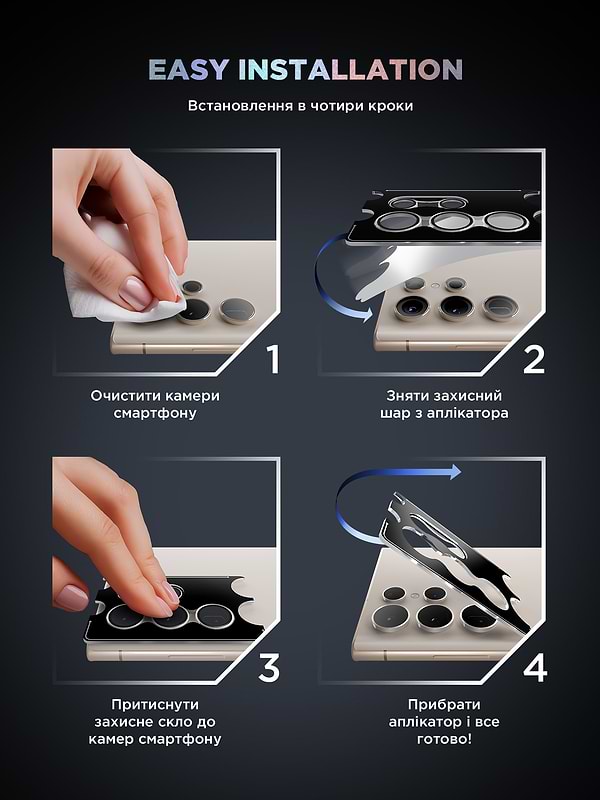 EASY INSTALLATION

Встановлення в чотири кроки

1

Очистити камери смартфону

2

Зняти захисний шар з аплікатора

3

Притиснути захисне скло до камер смартфону

4

Прибрати аплікатор і все готово!