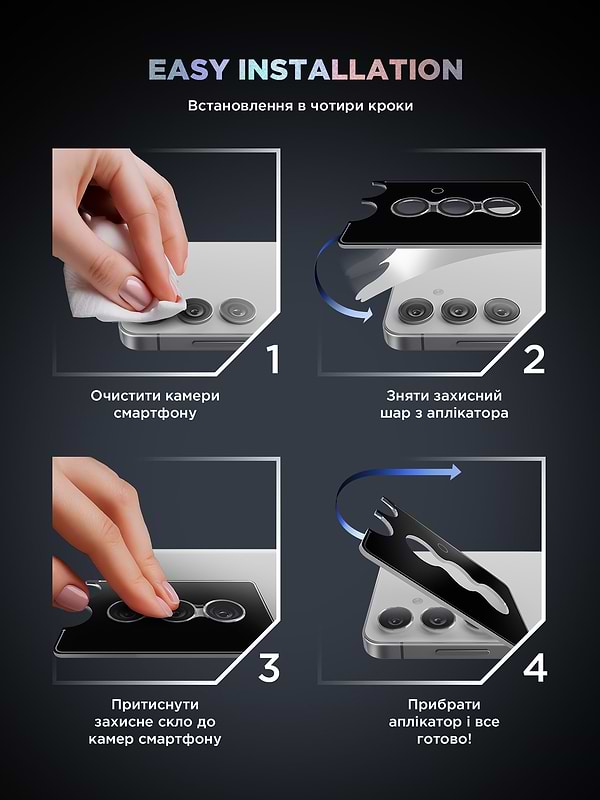 EASY INSTALLATION

Встановлення в чотири кроки

1

Очистити камери смартфону

2

Зняти захисний шар з аплікатора

3

Притиснути захисне скло до камер смартфону

4

Прибрати аплікатор і все готово!