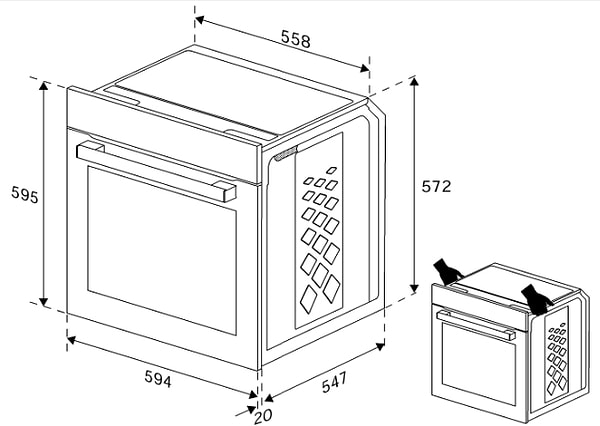 558
595
572
594
547
20