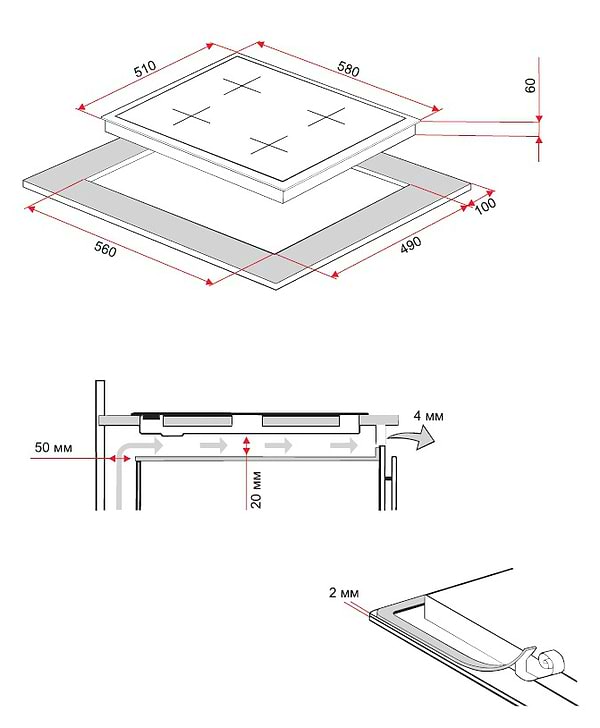 510

580

60

100

560

490

4 мм

50 мм

20 мм

2 мм