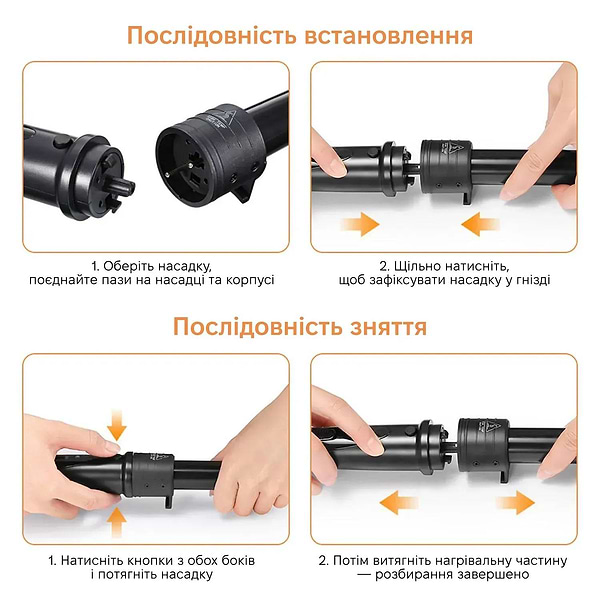 Послідовність встановлення

1. Оберіть насадку, поєднайте пази на насадці та корпусі

2. Щільно натисніть, щоб зафіксувати насадку у гнізді

Послідовність зняття

1. Натисніть кнопки з обох боків і потягніть насадку

2. Потім витягніть нагрівальну частину — розбирання завершено