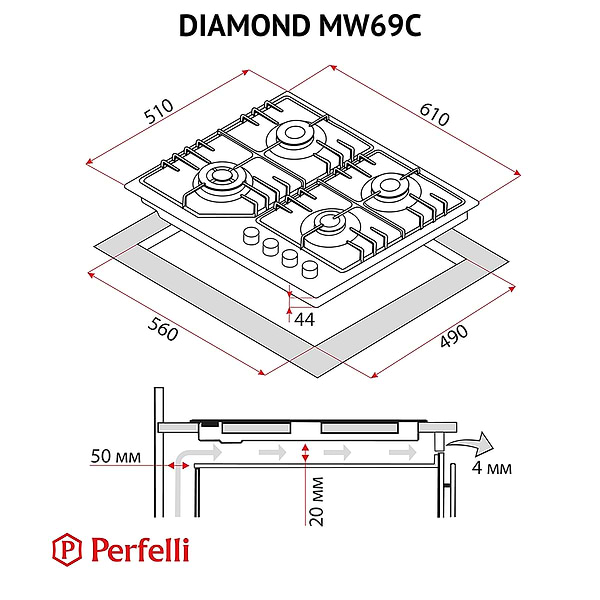 DIAMOND MW69C

510

610

44

560

490

50 мм

20 мм

4 мм

P Perfelli