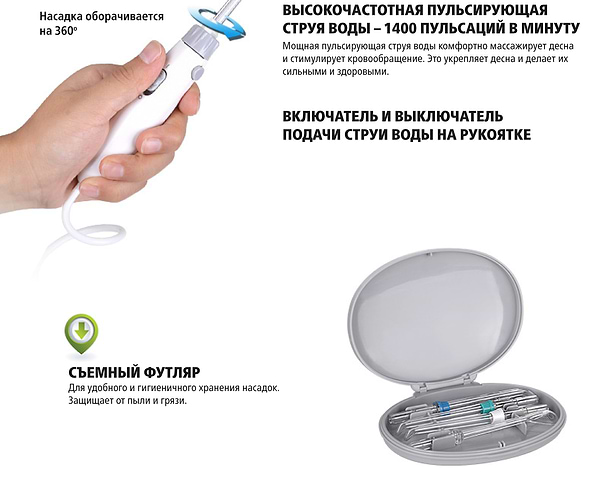 Насадка оборачивается на 360°

ВЫСОКОЧАСТОТНАЯ ПУЛЬСИРУЮЩАЯ СТРУЯ ВОДЫ – 1400 ПУЛЬСАЦИЙ В МИНУТУ
Мощная пульсирующая струя воды комфортно массажирует десна и стимулирует кровообращение. Это укрепляет десна и делает их сильными и здоровыми.

ВКЛЮЧАТЕЛЬ И ВЫКЛЮЧАТЕЛЬ ПОДАЧИ СТРУИ ВОДЫ НА РУКОЯТКЕ

СЪЕМНЫЙ ФУТЛЯР
Для удобного и гигиеничного хранения насадок. Защищает от пыли и грязи.