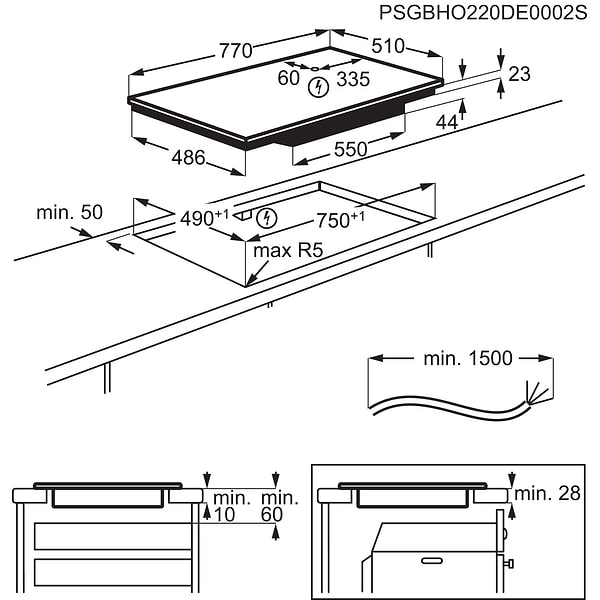 PSGBHO220DE0002S

770
510
60
335
23
44
486
550

min. 50
$490^{+1}$
$750^{+1}$
max R5

min. 1500

min.
10
min.
60

min. 28