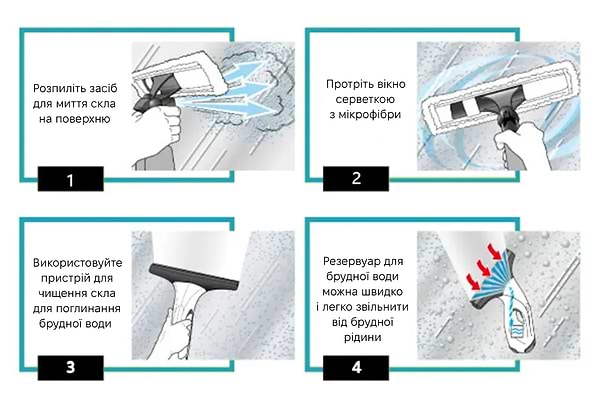 Розпиліть засіб для миття скла на поверхню

1

Протріть вікно серветкою з мікрофібри

2

Використовуйте пристрій для чищення скла для поглинання брудної води

3

Резервуар для брудної води можна швидко і легко звільнити від брудної рідини

4