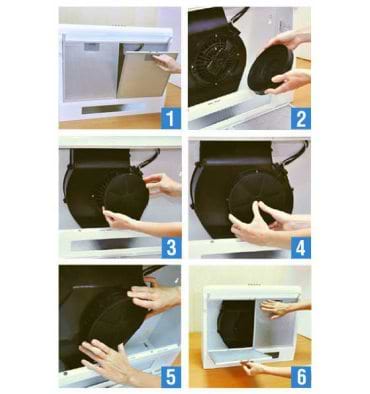 1
2
3
4
5
6