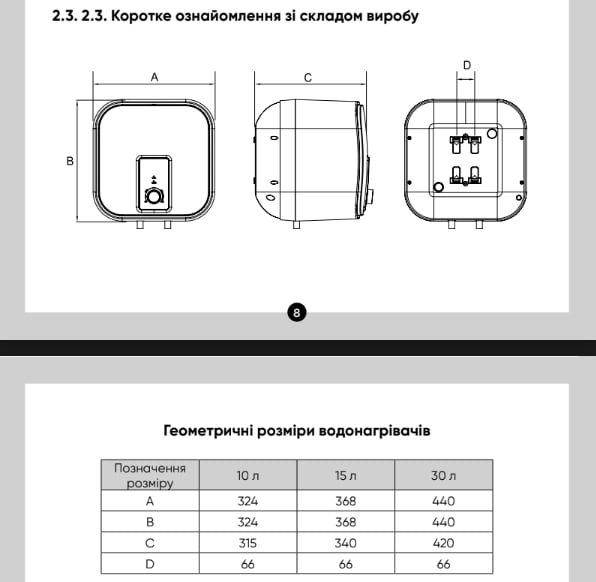 2.3. 2.3. Коротке ознайомлення зі складом виробу

A
B
C
D

8

Геометричні розміри водонагрівачів

| Позначення розміру | 10 л | 15 л | 30 л |
|---|---|---|---|
| A | 324 | 368 | 440 |
| B | 324 | 368 | 440 |
| C | 315 | 340 | 420 |
| D | 66 | 66 | 66 |