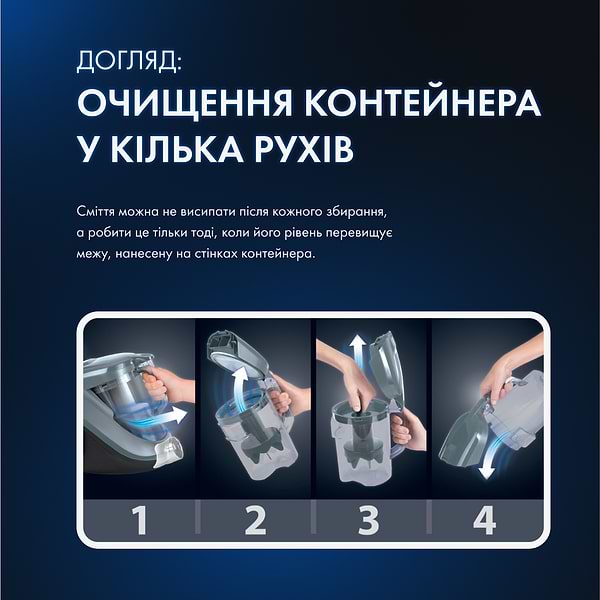 ДОГЛЯД:
ОЧИЩЕННЯ КОНТЕЙНЕРА У КІЛЬКА РУХІВ

Сміття можна не висипати після кожного збирання, а робити це тільки тоді, коли його рівень перевищує межу, нанесену на стінках контейнера.

1 2 3 4