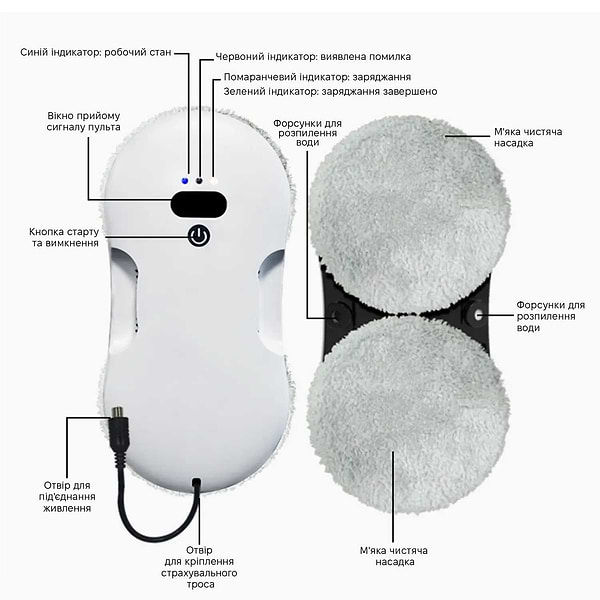 Синій індикатор: робочий стан

Червоний індикатор: виявлена помилка

Помаранчевий індикатор: заряджання

Зелений індикатор: заряджання завершено

Вікно прийому сигналу пульта

Форсунки для розпилення води

М'яка чистяча насадка

Кнопка старту та вимкнення

Форсунки для розпилення води

Отвір для під'єднання живлення

Отвір для кріплення страхувального троса

М'яка чистяча насадка