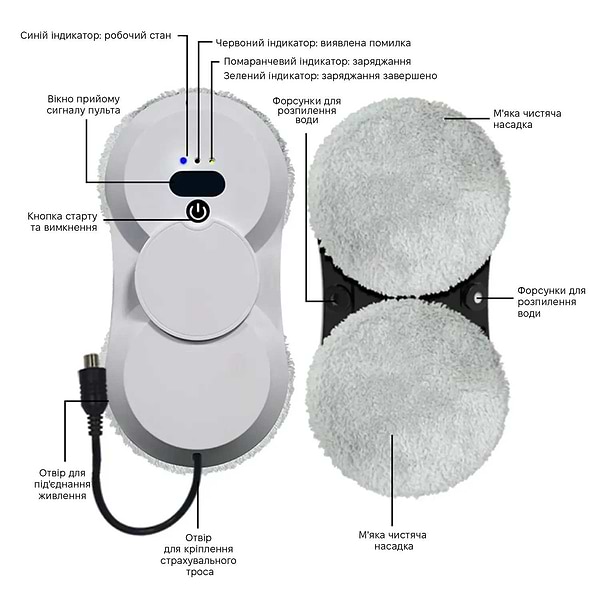 Синій індикатор: робочий стан

Червоний індикатор: виявлена помилка

Помаранчевий індикатор: заряджання

Зелений індикатор: заряджання завершено

Вікно прийому сигналу пульта

Форсунки для розпилення води

М'яка чистяча насадка

Кнопка старту та вимкнення

Форсунки для розпилення води

Отвір для під'єднання живлення

Отвір для кріплення страхувального троса

М'яка чистяча насадка