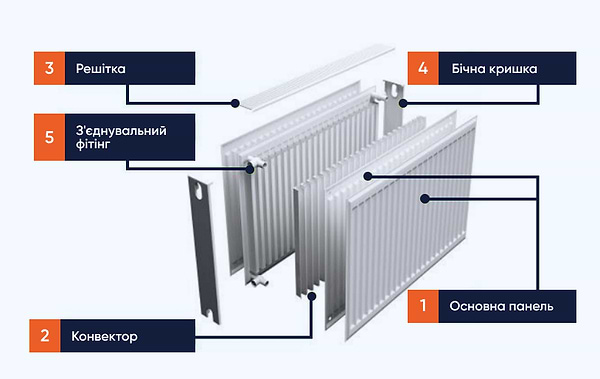 3 Решітка

4 Бічна кришка

5 З'єднувальний фітінг

1 Основна панель

2 Конвектор