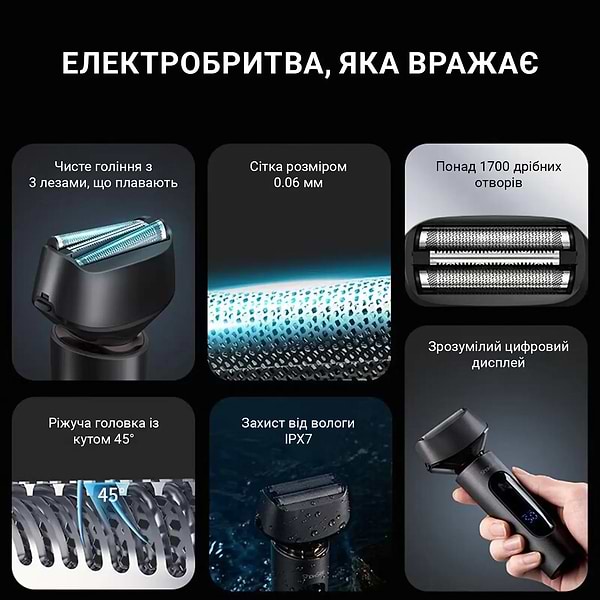 ЕЛЕКТРОБРИТВА, ЯКА ВРАЖАЄ

Чисте гоління з 3 лезами, що плавають

Сітка розміром 0.06 мм

Понад 1700 дрібних отворів

Зрозумілий цифровий дисплей

Ріжуча головка із кутом 45°

45°

Захист від вологи IPX7