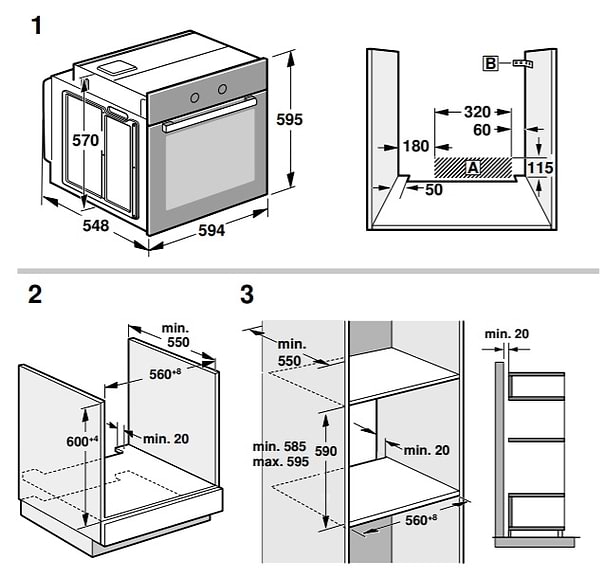 1

570
595
548
594

B
320
60
180
A
115
50

2

min. 550
$560^{+8}$
$600^{+4}$
min. 20

3

min. 550
min. 585
max. 595
590
min. 20
$560^{+8}$
min. 20