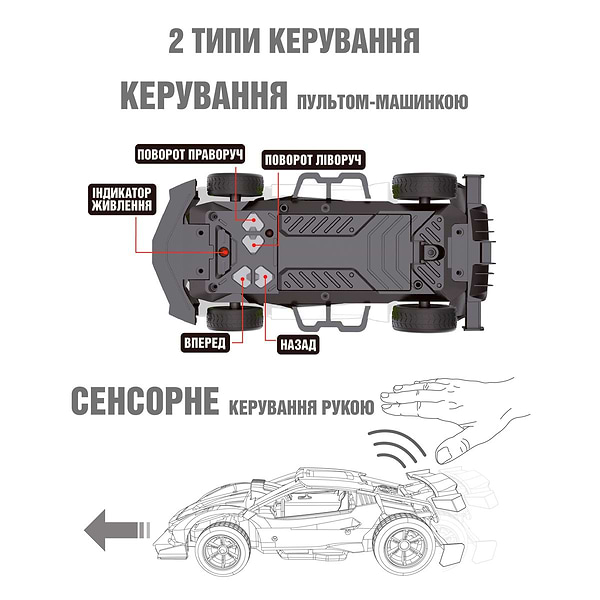 2 ТИПИ КЕРУВАННЯ

КЕРУВАННЯ ПУЛЬТОМ-МАШИНКОЮ

ПОВОРОТ ПРАВОРУЧ

ПОВОРОТ ЛІВОРУЧ

ІНДИКАТОР ЖИВЛЕННЯ

ВПЕРЕД

НАЗАД

СЕНСОРНЕ КЕРУВАННЯ РУКОЮ