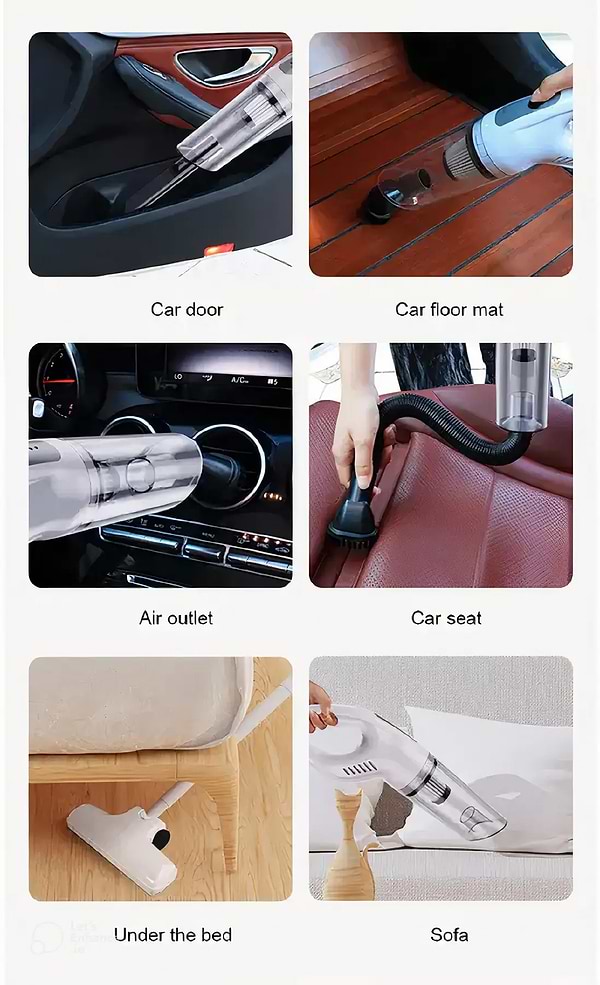 Car door

Car floor mat

A/C

Air outlet

Car seat

Under the bed

Sofa