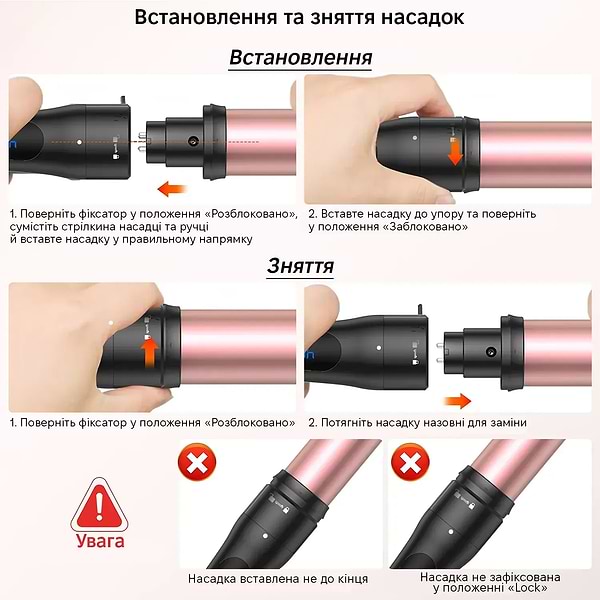 Встановлення та зняття насадок

Встановлення

1. Поверніть фіксатор у положення «Розблоковано», сумістіть стрілкина насадці та ручці й вставте насадку у правильному напрямку

2. Вставте насадку до упору та поверніть у положення «Заблоковано»

Зняття

1. Поверніть фіксатор у положення «Розблоковано»

2. Потягніть насадку назовні для заміни

Увага

Насадка вставлена не до кінця

Насадка не зафіксована у положенні «Lock»