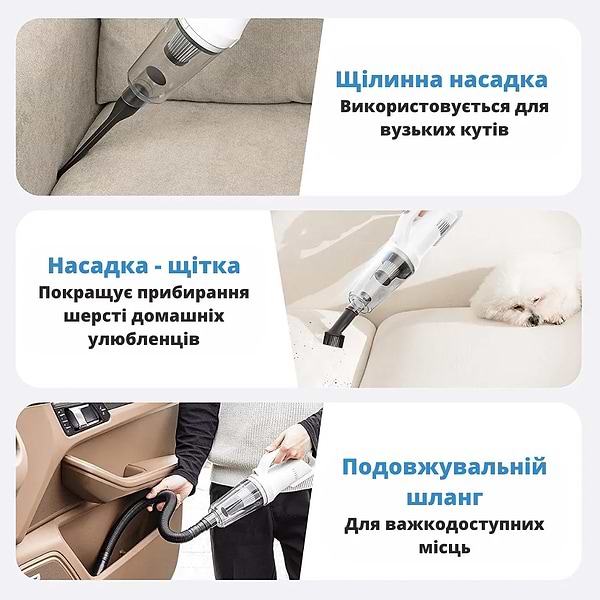 Щілинна насадка
Використовується для вузьких кутів

Насадка - щітка
Покращує прибирання шерсті домашніх улюбленців

Подовжувальній шланг
Для важкодоступних місць