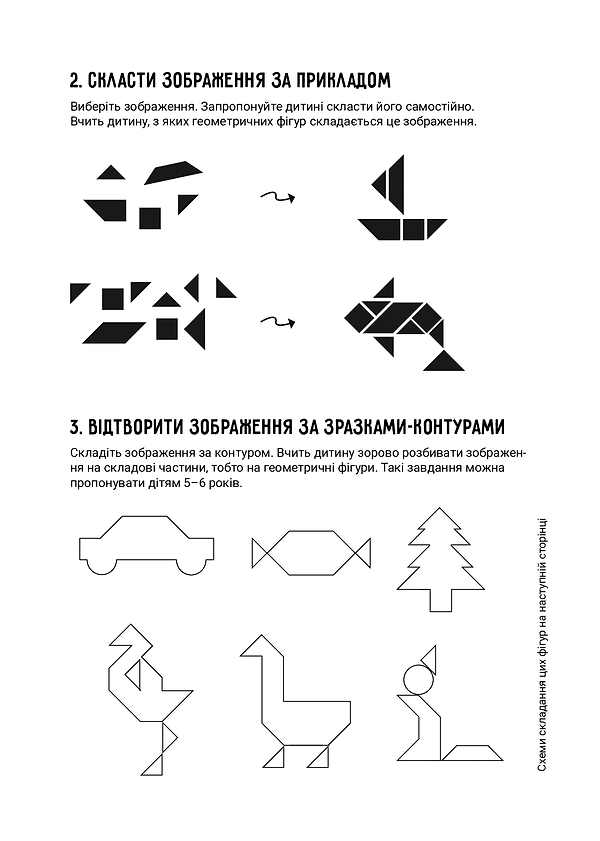 2. СКЛАСТИ ЗОБРАЖЕННЯ ЗА ПРИКЛАДОМ

Виберіть зображення. Запропонуйте дитині скласти його самостійно. Вчить дитину, з яких геометричних фігур складається це зображення.

3. ВІДТВОРИТИ ЗОБРАЖЕННЯ ЗА ЗРАЗКАМИ-КОНТУРАМИ

Складіть зображення за контуром. Вчить дитину зорово розбивати зображення на складові частини, тобто на геометричні фігури. Такі завдання можна пропонувати дітям 5–6 років.

Схеми складання цих фігур на наступній сторінці