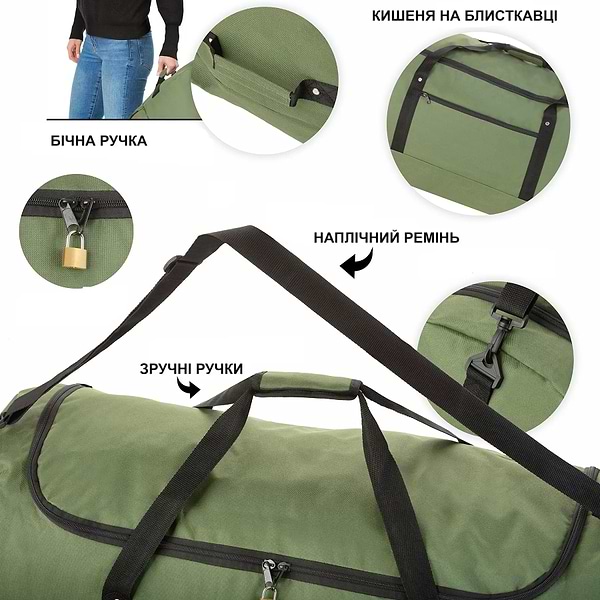 КИШЕНЯ НА БЛИСТКАВЦІ

БІЧНА РУЧКА

НАПЛІЧНИЙ РЕМІНЬ

ЗРУЧНІ РУЧКИ