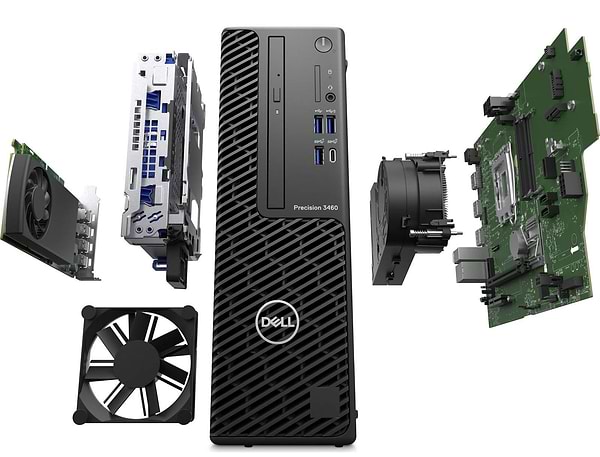 Precision 3460

DELL