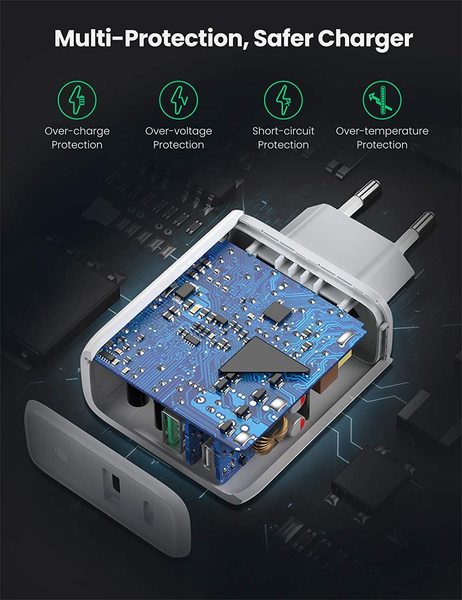 Multi-Protection, Safer Charger

Over-charge Protection

Over-voltage Protection

Short-circuit Protection

Over-temperature Protection