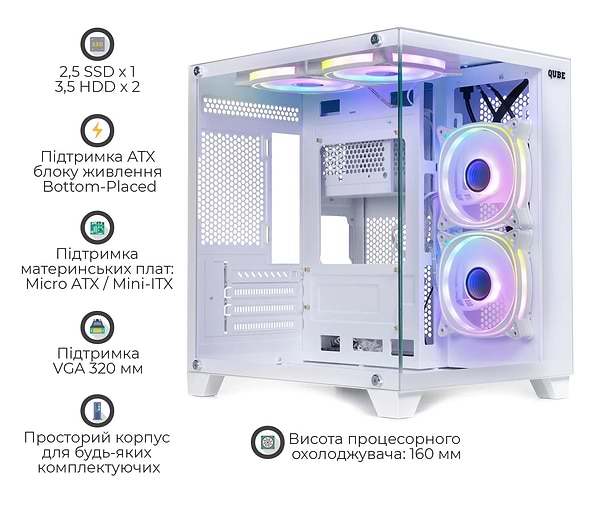 SSD

2,5 SSD x 1
3,5 HDD x 2

Підтримка ATX блоку живлення Bottom-Placed

Підтримка материнських плат: Micro ATX / Mini-ITX

Підтримка VGA 320 мм

Просторий корпус для будь-яких комплектуючих

QUBE

Висота процесорного охолоджувача: 160 мм