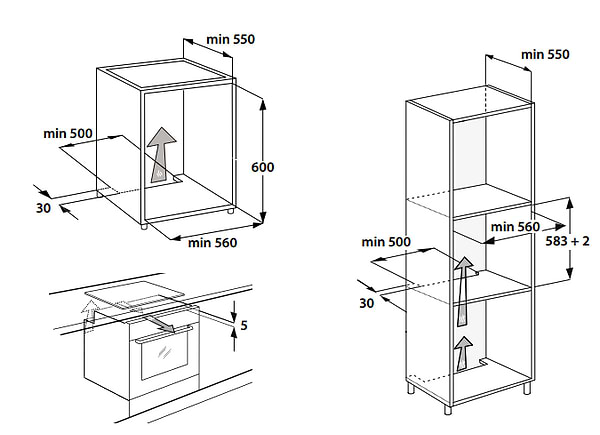 min 550

min 500

600

30

min 560

5

min 550

min 560

583 + 2

min 500

30