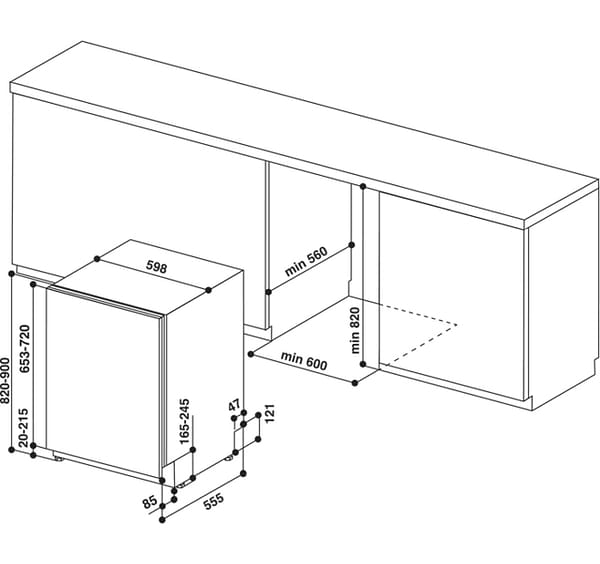 598
min 560
min 820
min 600
820-900
653-720
20-215
165-245
47
121
85
555