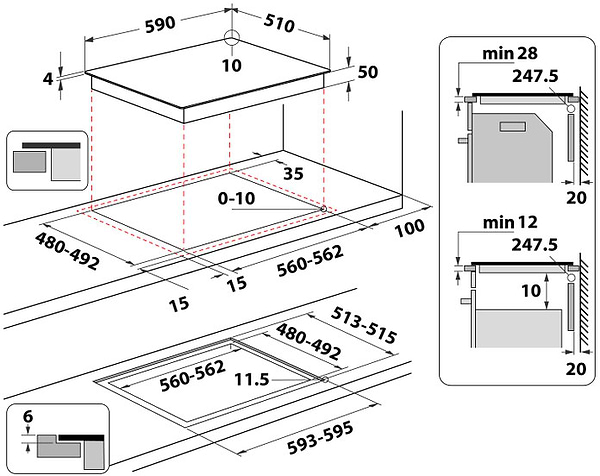 590
510
10
4
50
35
0-10
100
480-492
560-562
15
15
513-515
480-492
560-562
11.5
593-595
6
min 28
247.5
20
min 12
247.5
10
20