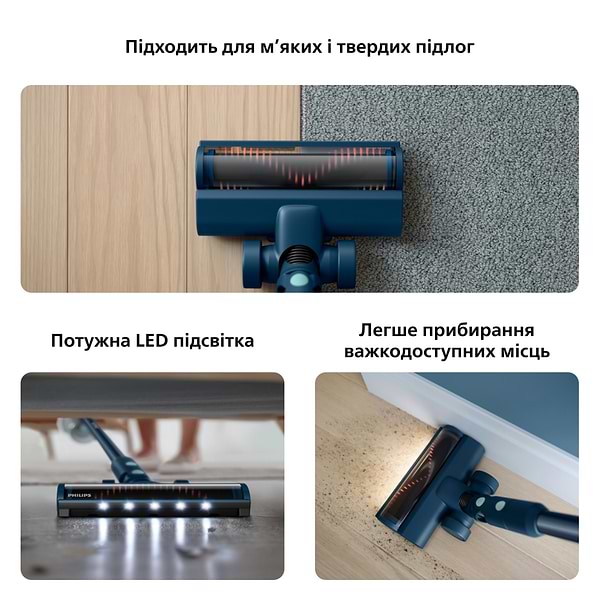 Підходить для м'яких і твердих підлог

Потужна LED підсвітка

PHILIPS

Легше прибирання важкодоступних місць