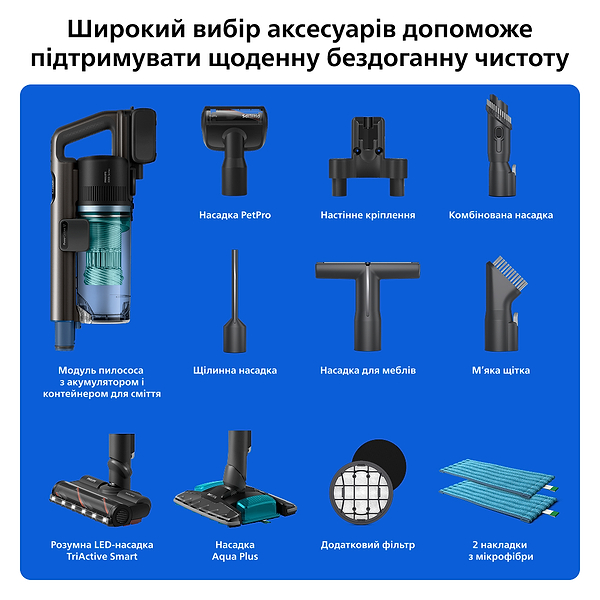 Широкий вибір аксесуарів допоможе підтримувати щоденну бездоганну чистоту

Насадка PetPro

Настінне кріплення

Комбінована насадка

Модуль пилососа з акумулятором і контейнером для сміття

Щілинна насадка

Насадка для меблів

М'яка щітка

Розумна LED-насадка TriActive Smart

Насадка Aqua Plus

Додатковий фільтр

2 накладки з мікрофібри