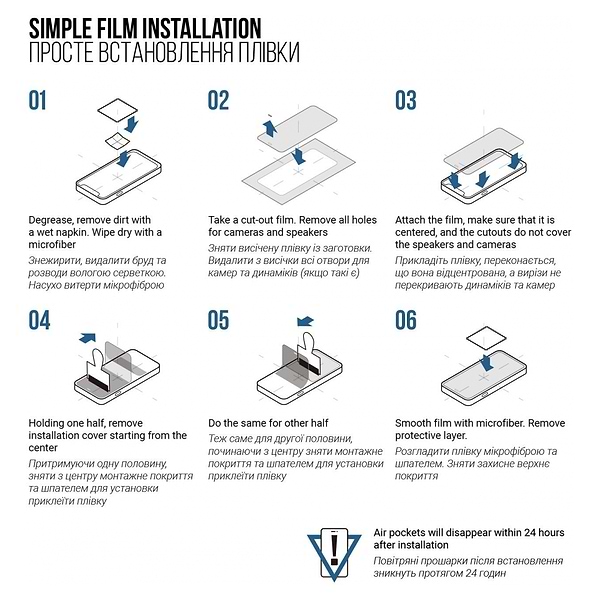 SIMPLE FILM INSTALLATION
ПРОСТЕ ВСТАНОВЛЕННЯ ПЛІВКИ

01

Degrease, remove dirt with a wet napkin. Wipe dry with a microfiber

Знежирити, видалити бруд та розводи вологою серветкою. Насухо витерти мікрофіброю

02

Take a cut-out film. Remove all holes for cameras and speakers

Зняти висічену плівку із заготовки. Видалити з висічки всі отвори для камер та динаміків (якщо такі є)

03

Attach the film, make sure that it is centered, and the cutouts do not cover the speakers and cameras

Прикладіть плівку, переконається, що вона відцентрована, а вирізи не перекривають динаміків та камер

04

Holding one half, remove installation cover starting from the center

Притримуючи одну половину, зняти з центру монтажне покриття та шпателем для установки приклеїти плівку

05

Do the same for other half

Теж саме для другої половини, починаючи з центру зняти монтажне покриття та шпателем для установки приклеїти плівку

06

Smooth film with microfiber. Remove protective layer.

Розгладити плівку мікрофіброю та шпателем. Зняти захисне верхнє покриття

Air pockets will disappear within 24 hours after installation

Повітряні прошарки після встановлення зникнуть протягом 24 годин