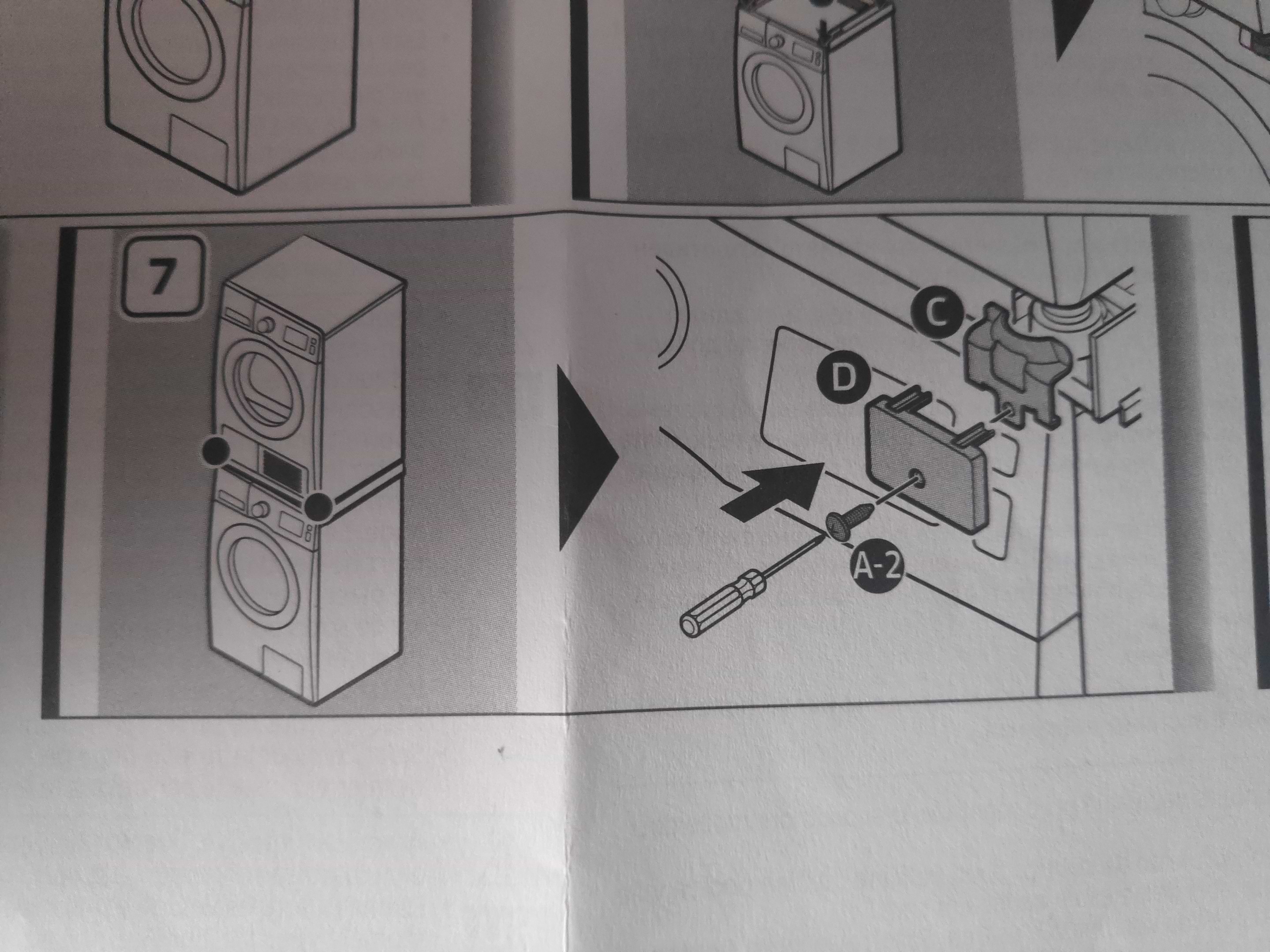 7

C

D

A-2